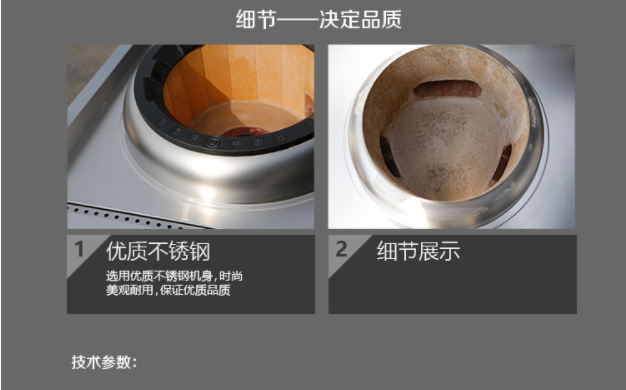 细节——决定品质

1 优质不锈钢

选用优质不锈钢机身，时尚美观耐用，保证优质品质

2 细节展示

技术参数：